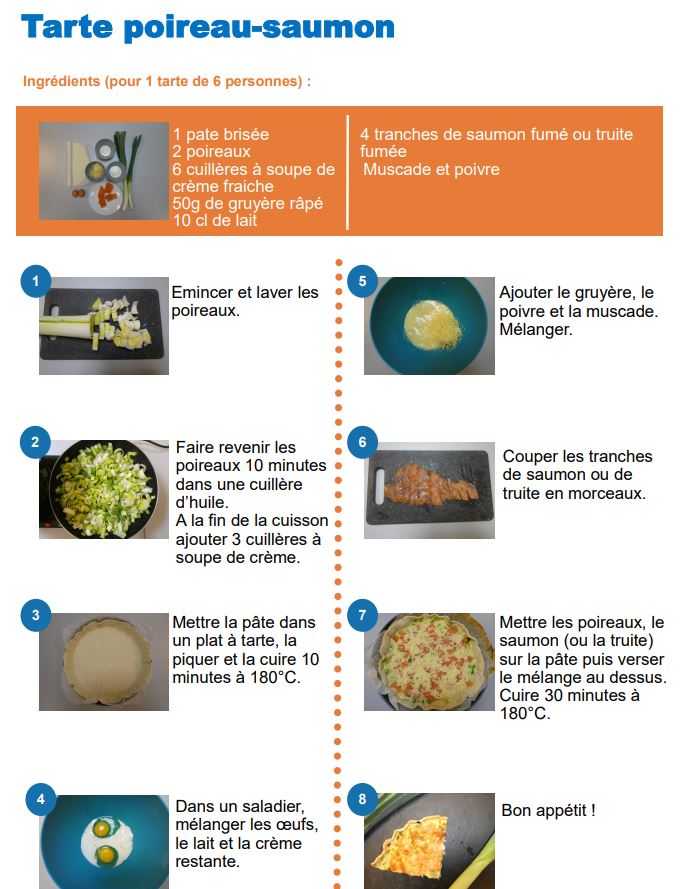 Tarte poireau-saumon

Ingrédients (pour 1 tarte de 6 personnes) :

1 pate brisée
2 poireaux
6 cuillères à soupe de crème fraiche
50g de gruyère râpé
10 cl de lait

4 tranches de saumon fumé ou truite fumée
Muscade et poivre

1
Emincer et laver les poireaux.

2
Faire revenir les poireaux 10 minutes dans une cuillère d'huile.
A la fin de la cuisson ajouter 3 cuillères à soupe de crème.

3
Mettre la pâte dans un plat à tarte, la piquer et la cuire 10 minutes à 180°C.

4
Dans un saladier, mélanger les œufs, le lait et la crème restante.

5
Ajouter le gruyère, le poivre et la muscade. Mélanger.

6
Couper les tranches de saumon ou de truite en morceaux.

7
Mettre les poireaux, le saumon (ou la truite) sur la pâte puis verser le mélange au dessus. Cuire 30 minutes à 180°C.

8
Bon appétit !